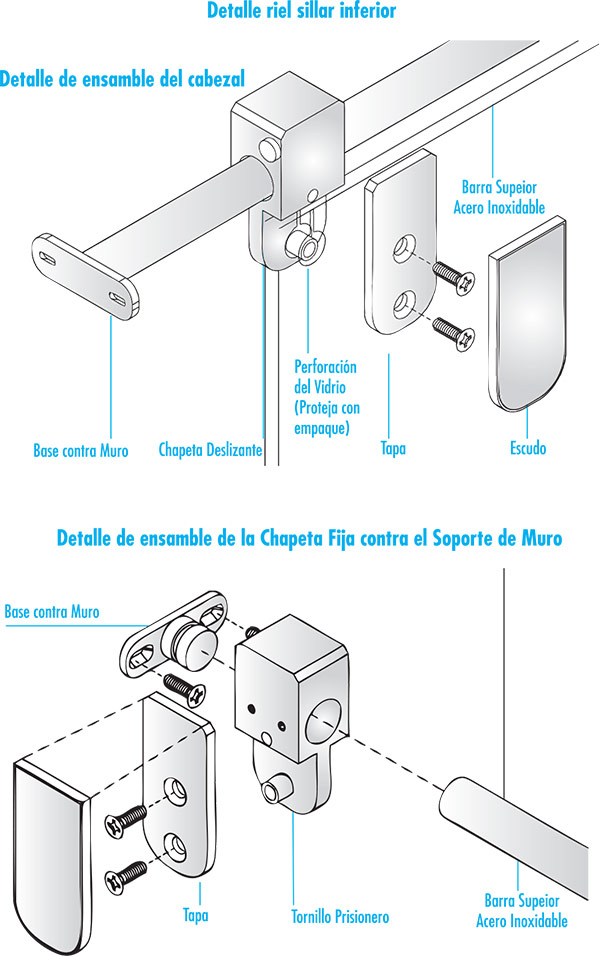 Detalle riel sillar inferior

Detalle de ensamble del cabezal

Barra Supeior Acero Inoxidable

Perforación del Vidrio (Proteja con empaque)

Base contra Muro

Chapeta Deslizante

Tapa

Escudo

Detalle de ensamble de la Chapeta Fija contra el Soporte de Muro

Base contra Muro

Tapa

Tornillo Prisionero

Barra Supeior Acero Inoxidable